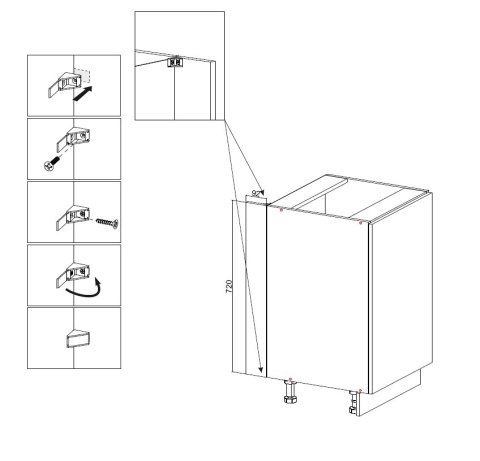 92
720